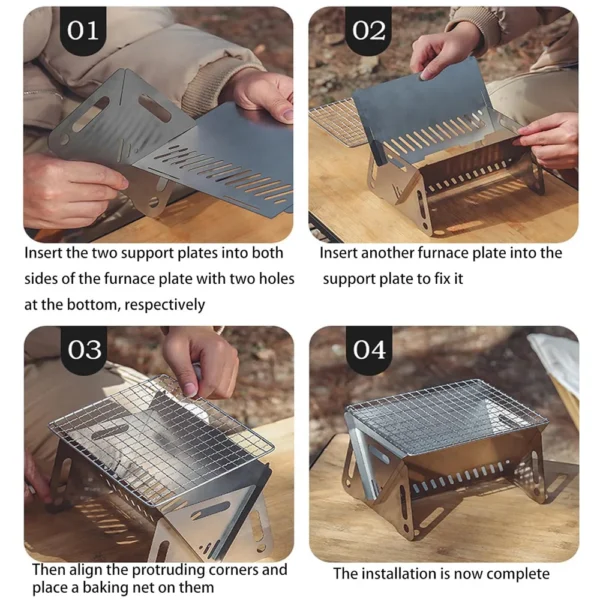 01

Insert the two support plates into both sides of the furnace plate with two holes at the bottom, respectively

02

Insert another furnace plate into the support plate to fix it

03

Then align the protruding corners and place a baking net on them

04

The installation is now complete