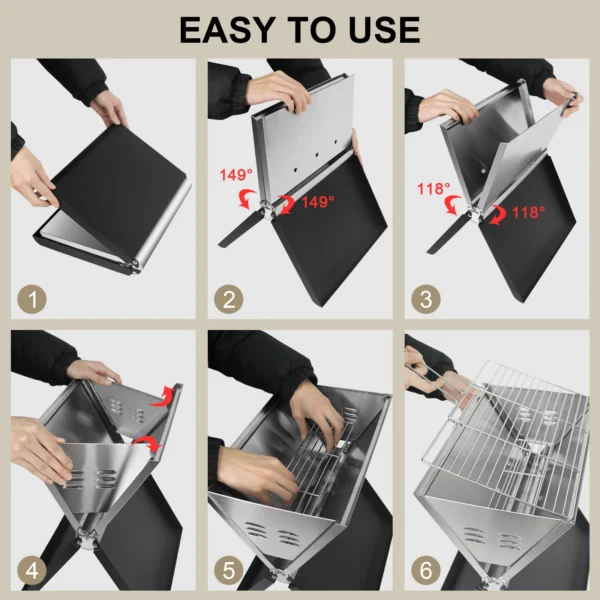 EASY TO USE

1

149°
149°
2

118°
118°
3

4

5

6