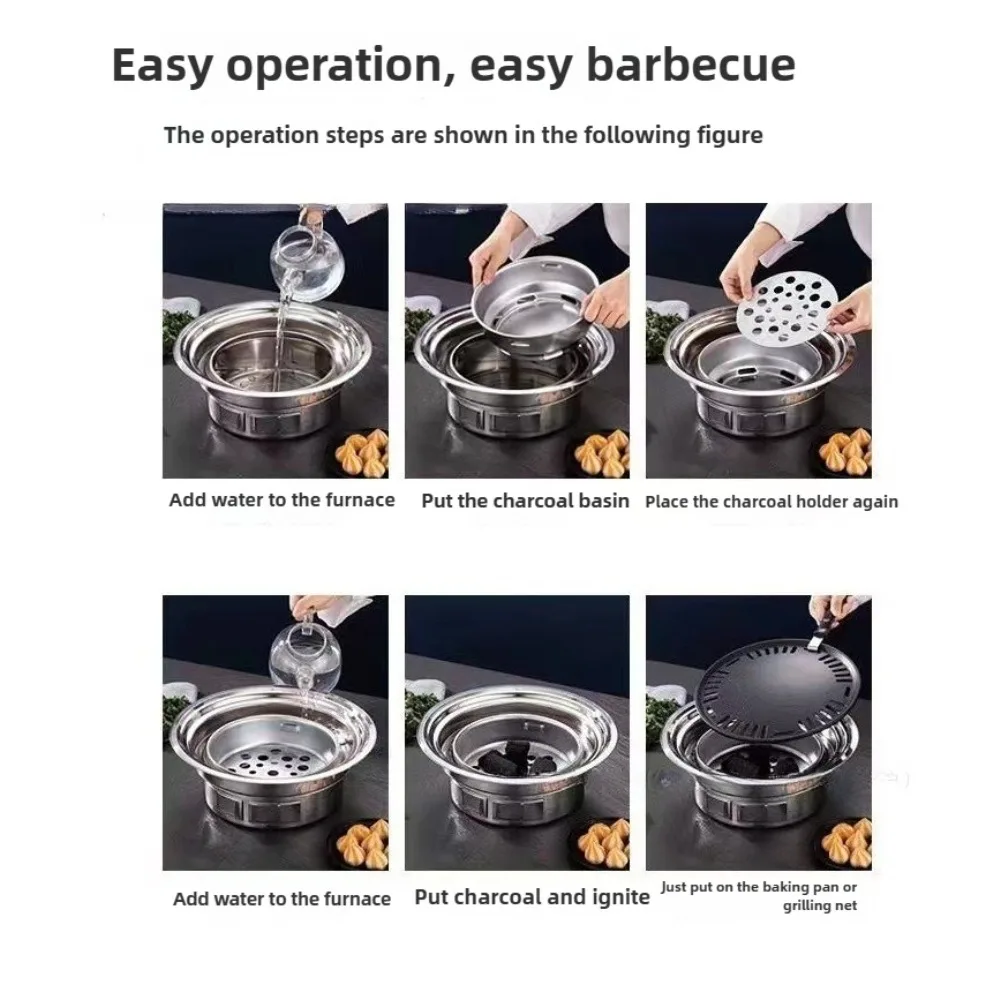 Easy operation, easy barbecue

The operation steps are shown in the following figure

Add water to the furnace

Put the charcoal basin

Place the charcoal holder again

Add water to the furnace

Put charcoal and ignite

Just put on the baking pan or grilling net