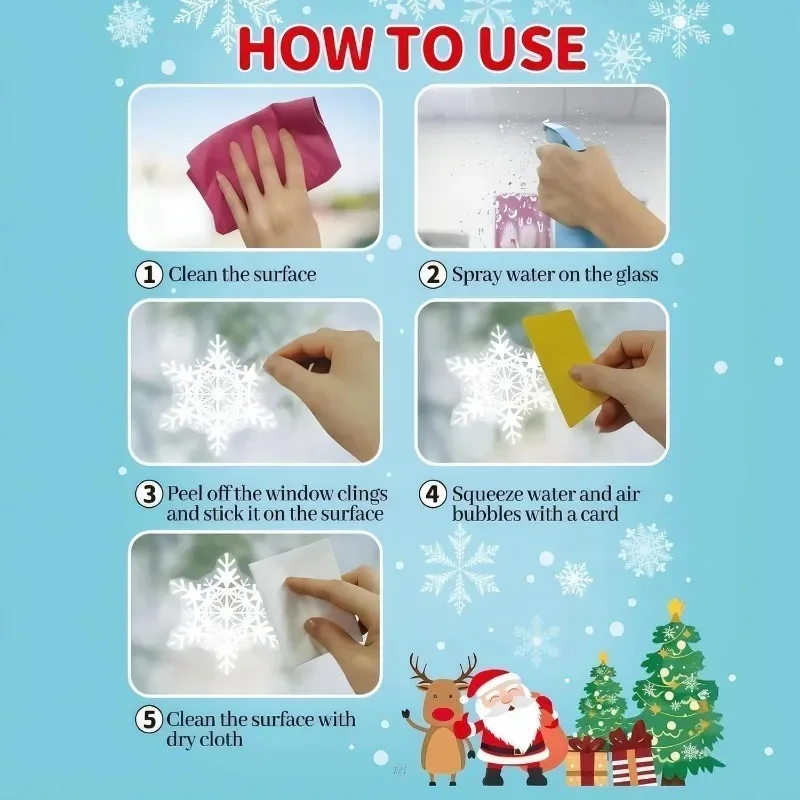 HOW TO USE

1 Clean the surface

2 Spray water on the glass

3 Peel off the window clings and stick it on the surface

4 Squeeze water and air bubbles with a card

5 Clean the surface with dry cloth