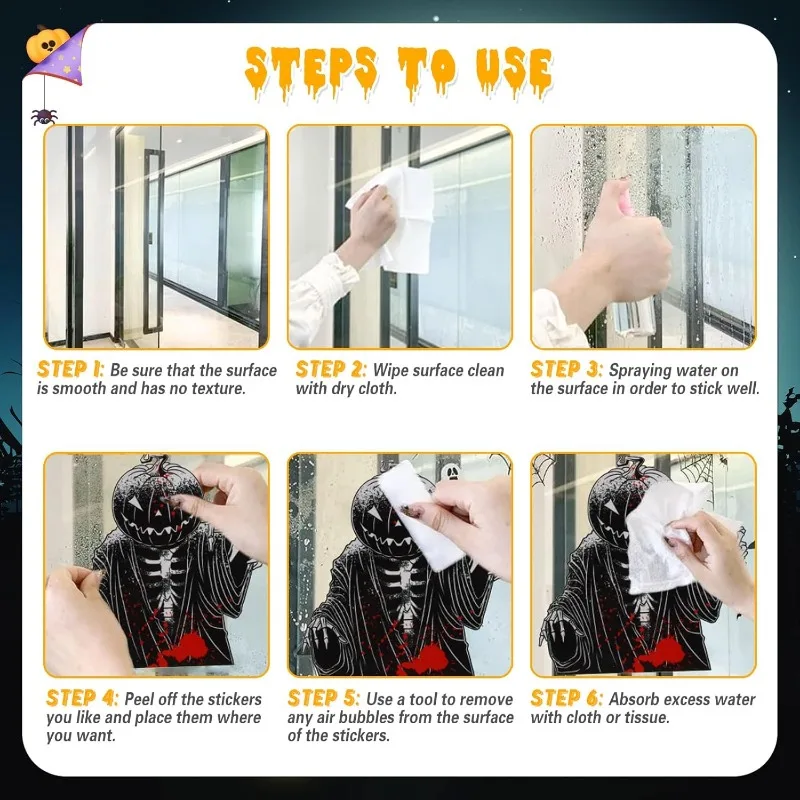 STEPS TO USE

STEP 1: Be sure that the surface is smooth and has no texture.

STEP 2: Wipe surface clean with dry cloth.

STEP 3: Spraying water on the surface in order to stick well.

STEP 4: Peel off the stickers you like and place them where you want.

STEP 5: Use a tool to remove any air bubbles from the surface of the stickers.

STEP 6: Absorb excess water with cloth or tissue.