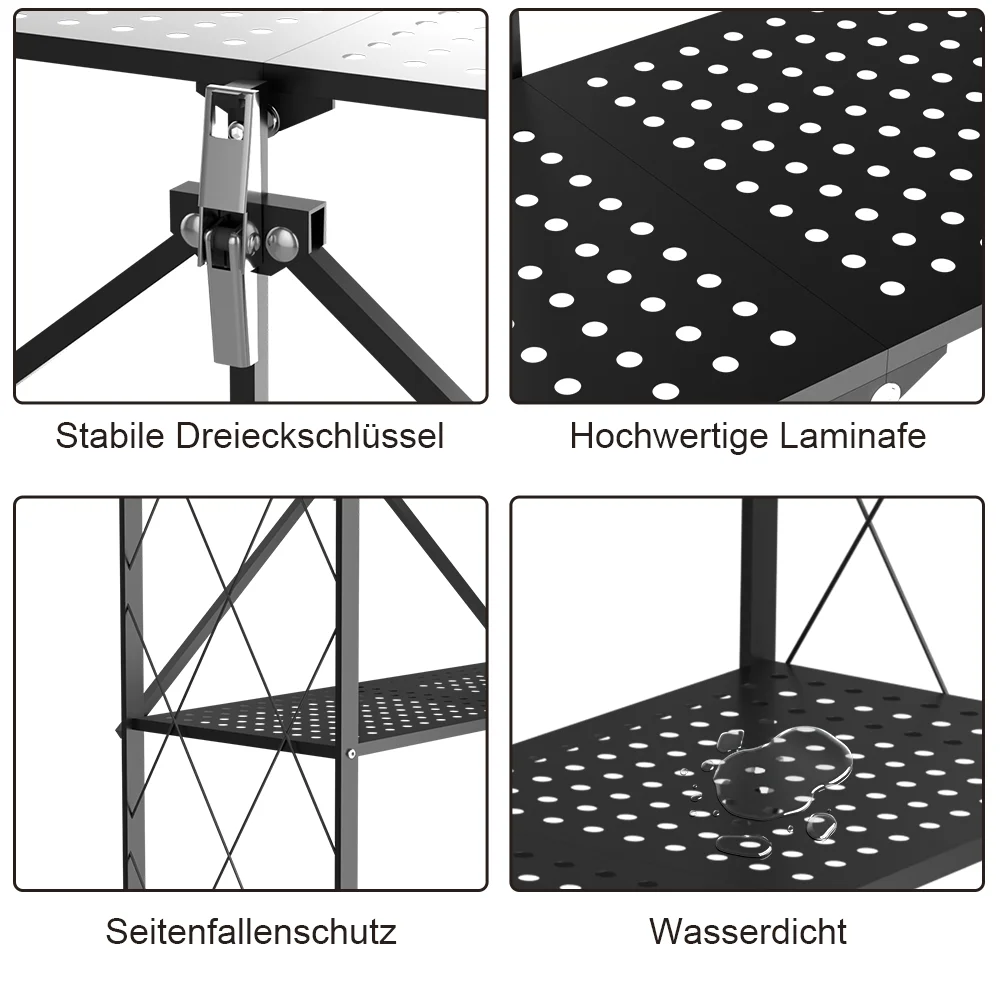 Stabile Dreieckschlüssel

Hochwertige Laminafe

Seitenfallenschutz

Wasserdicht