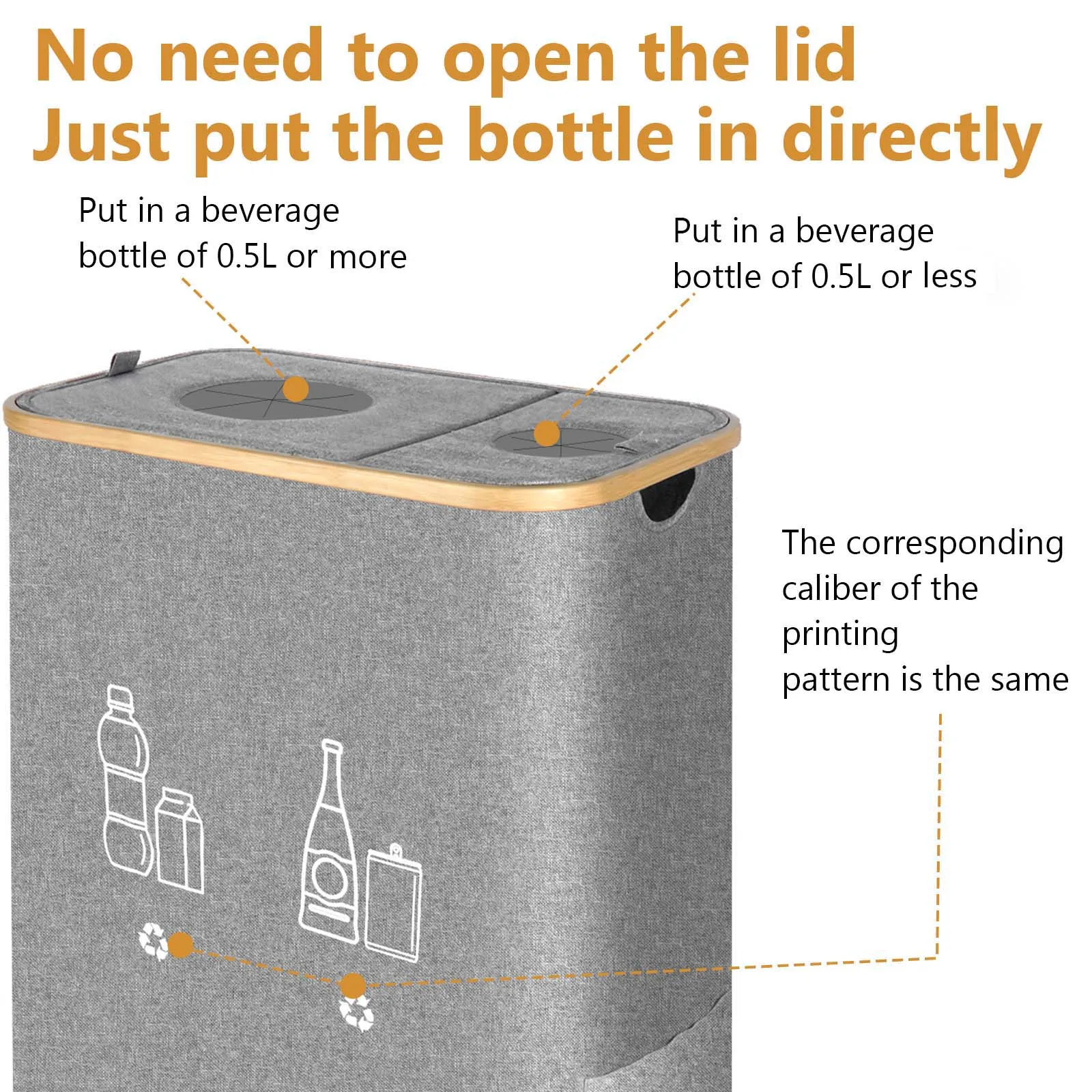 No need to open the lid
Just put the bottle in directly

Put in a beverage bottle of 0.5L or more

Put in a beverage bottle of 0.5L or less

The corresponding caliber of the printing pattern is the same