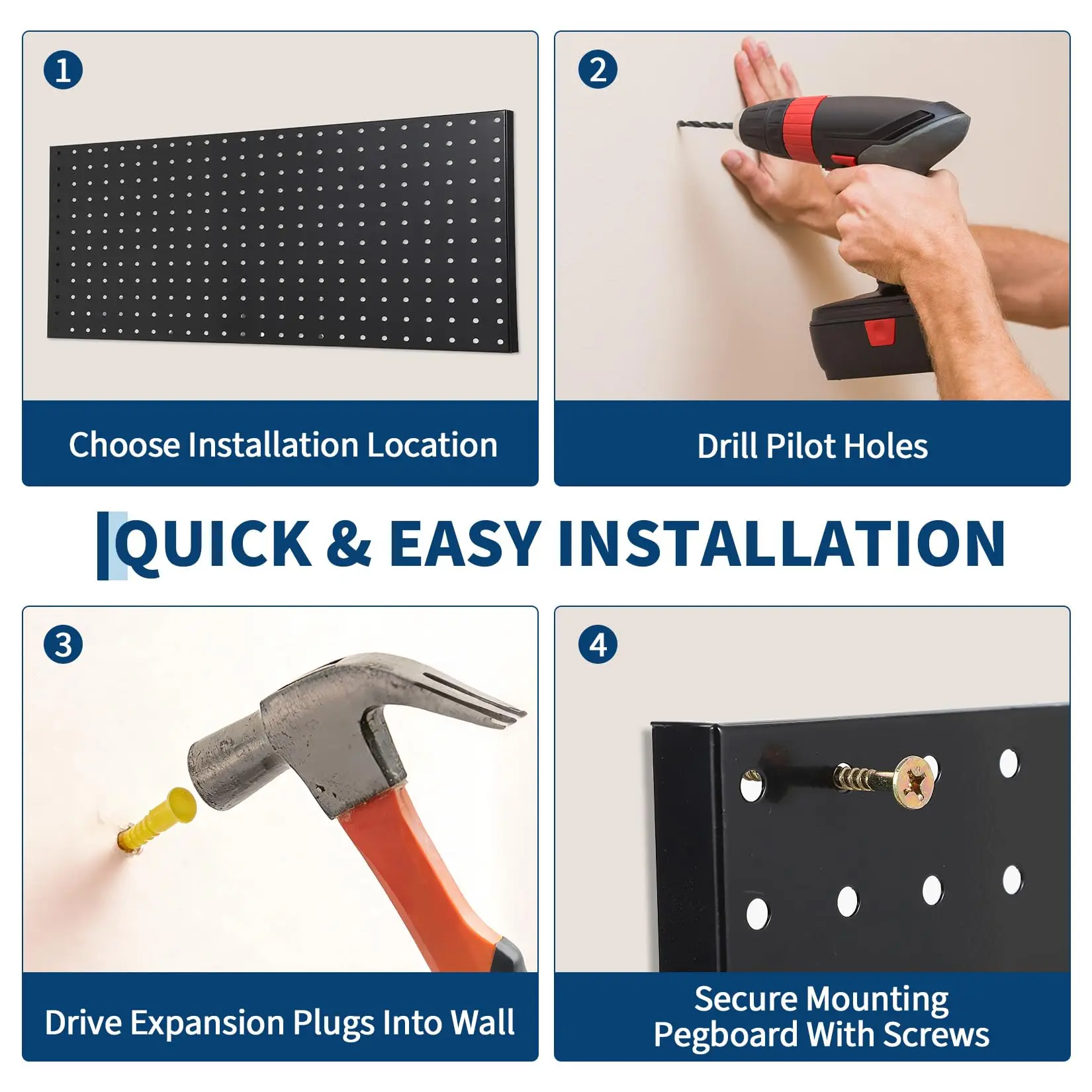 1

Choose Installation Location

2

Drill Pilot Holes

QUICK & EASY INSTALLATION

3

Drive Expansion Plugs Into Wall

4

Secure Mounting Pegboard With Screws