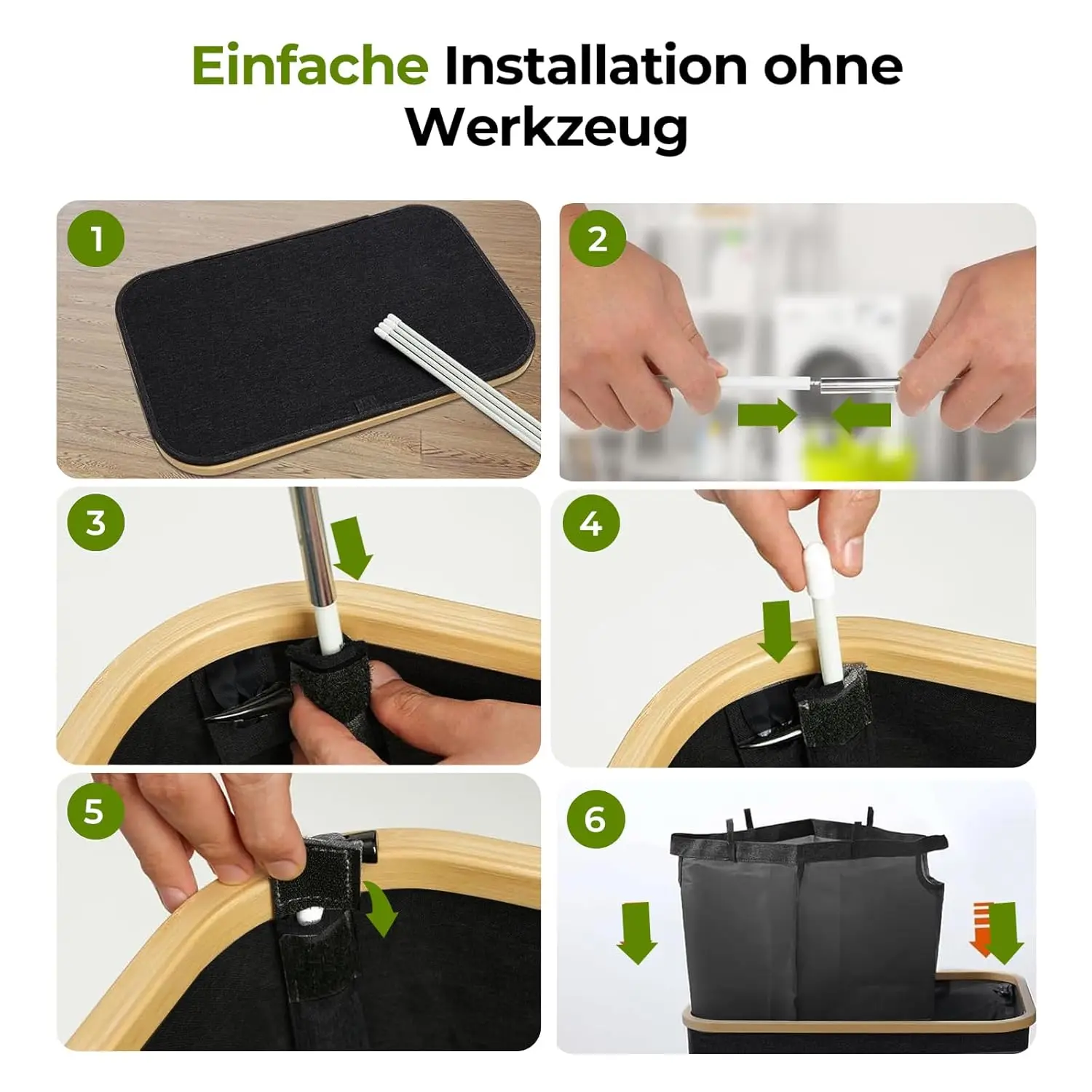 Einfache Installation ohne Werkzeug

1

2

3

4

5

6