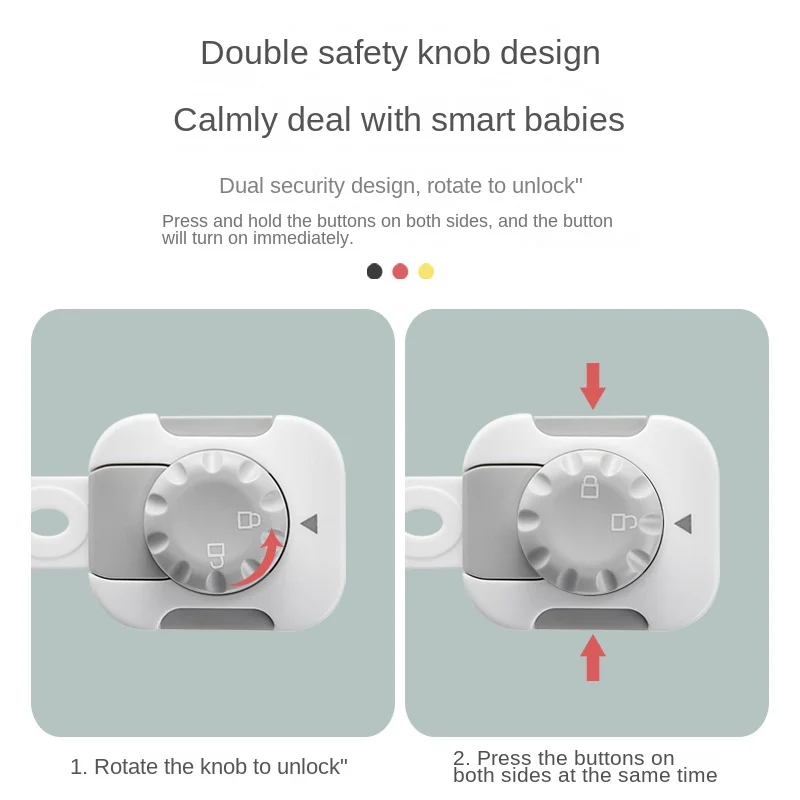 Double safety knob design

Calmly deal with smart babies

Dual security design, rotate to unlock"

Press and hold the buttons on both sides, and the button will turn on immediately.

1. Rotate the knob to unlock"

2. Press the buttons on both sides at the same time