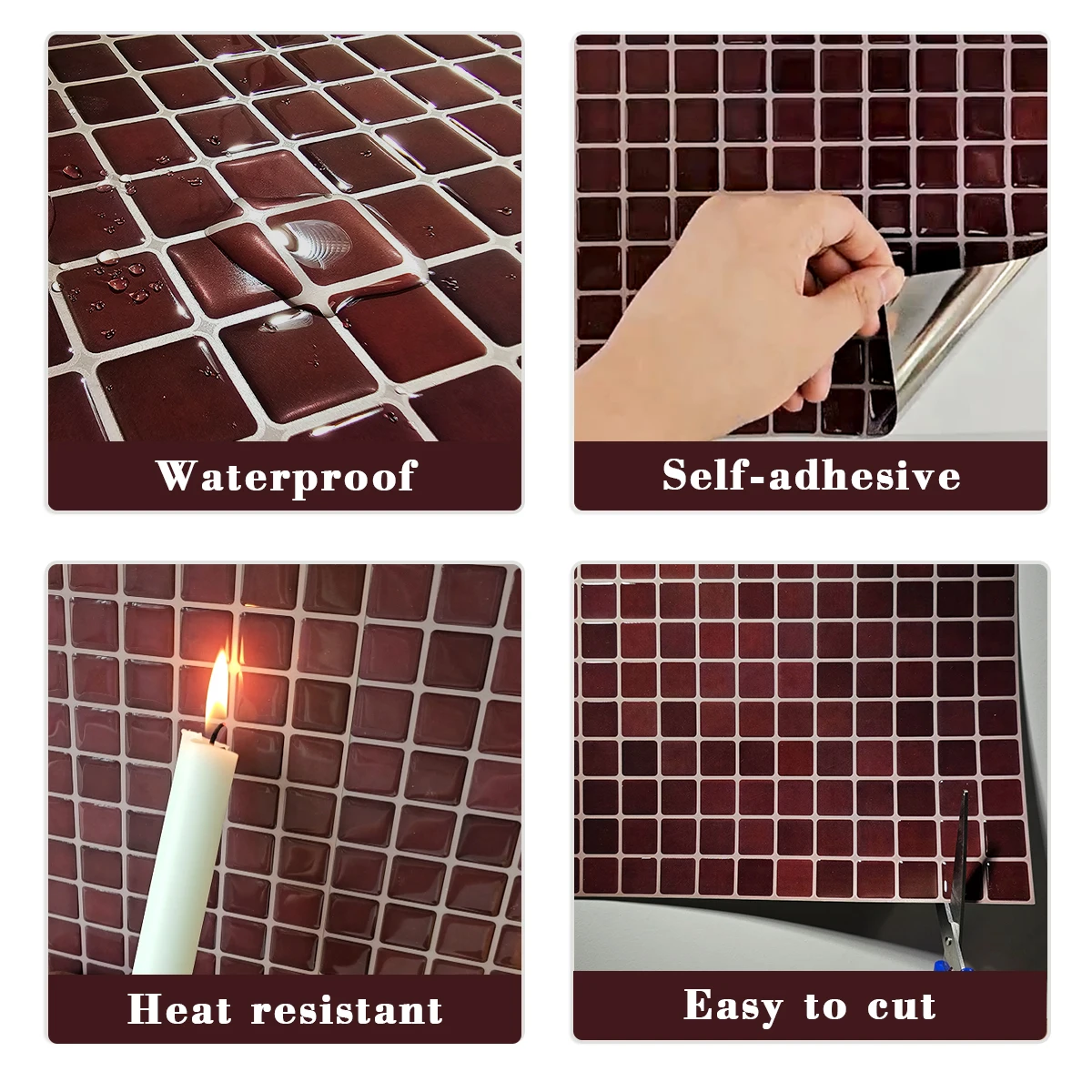 Waterproof

Self-adhesive

Heat resistant

Easy to cut