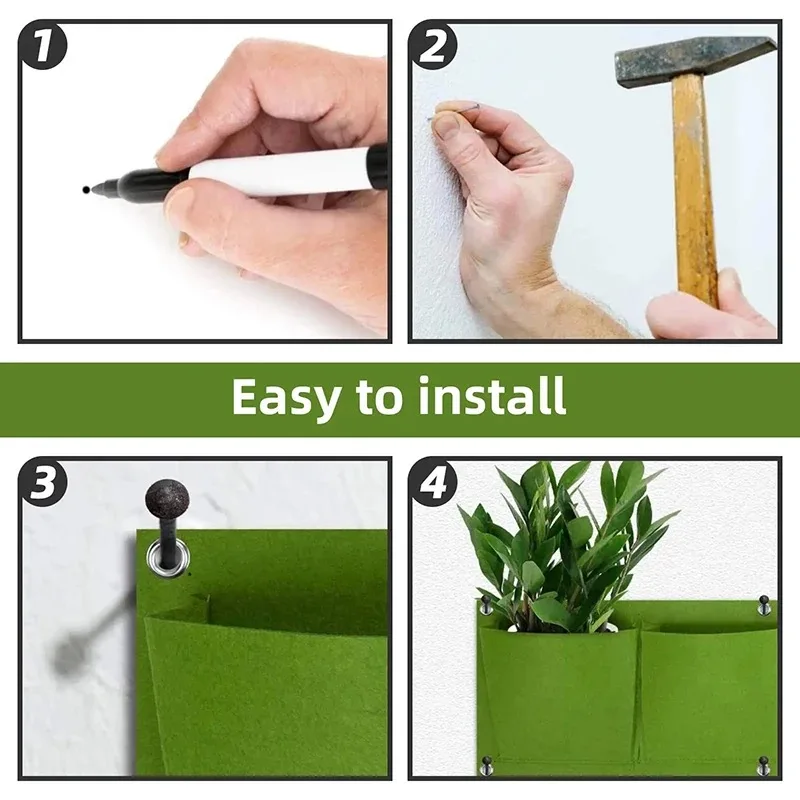 1

2

Easy to install

3

4