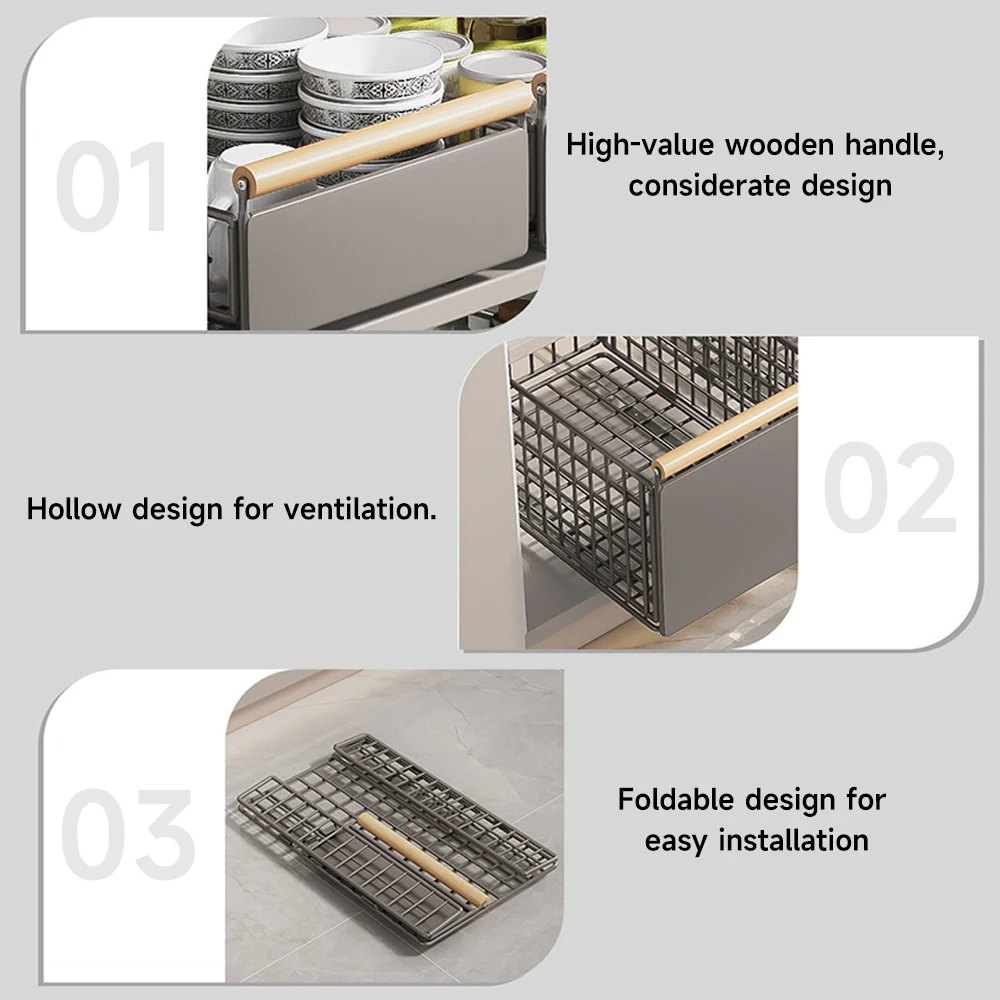 01

High-value wooden handle, considerate design

Hollow design for ventilation.

02

03

Foldable design for easy installation