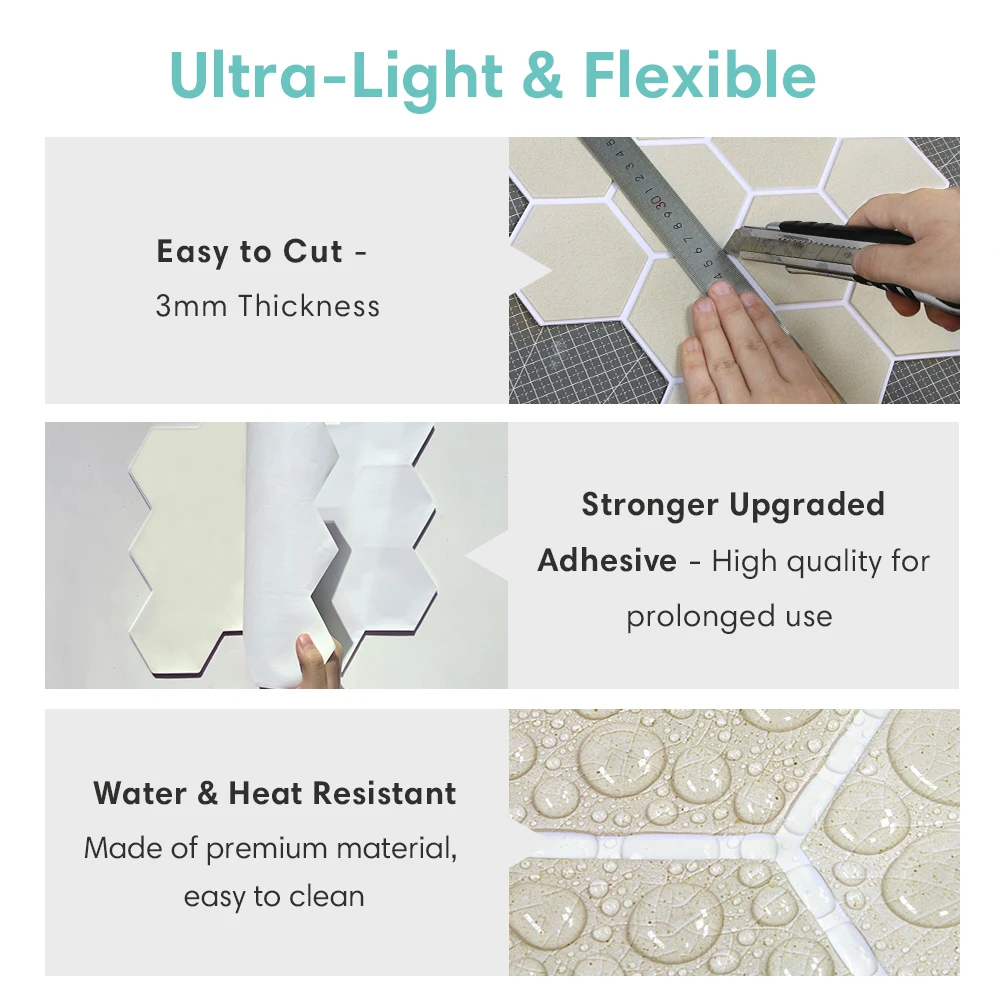 Ultra-Light & Flexible

Easy to Cut -
3mm Thickness

Stronger Upgraded Adhesive - High quality for prolonged use

Water & Heat Resistant
Made of premium material, easy to clean