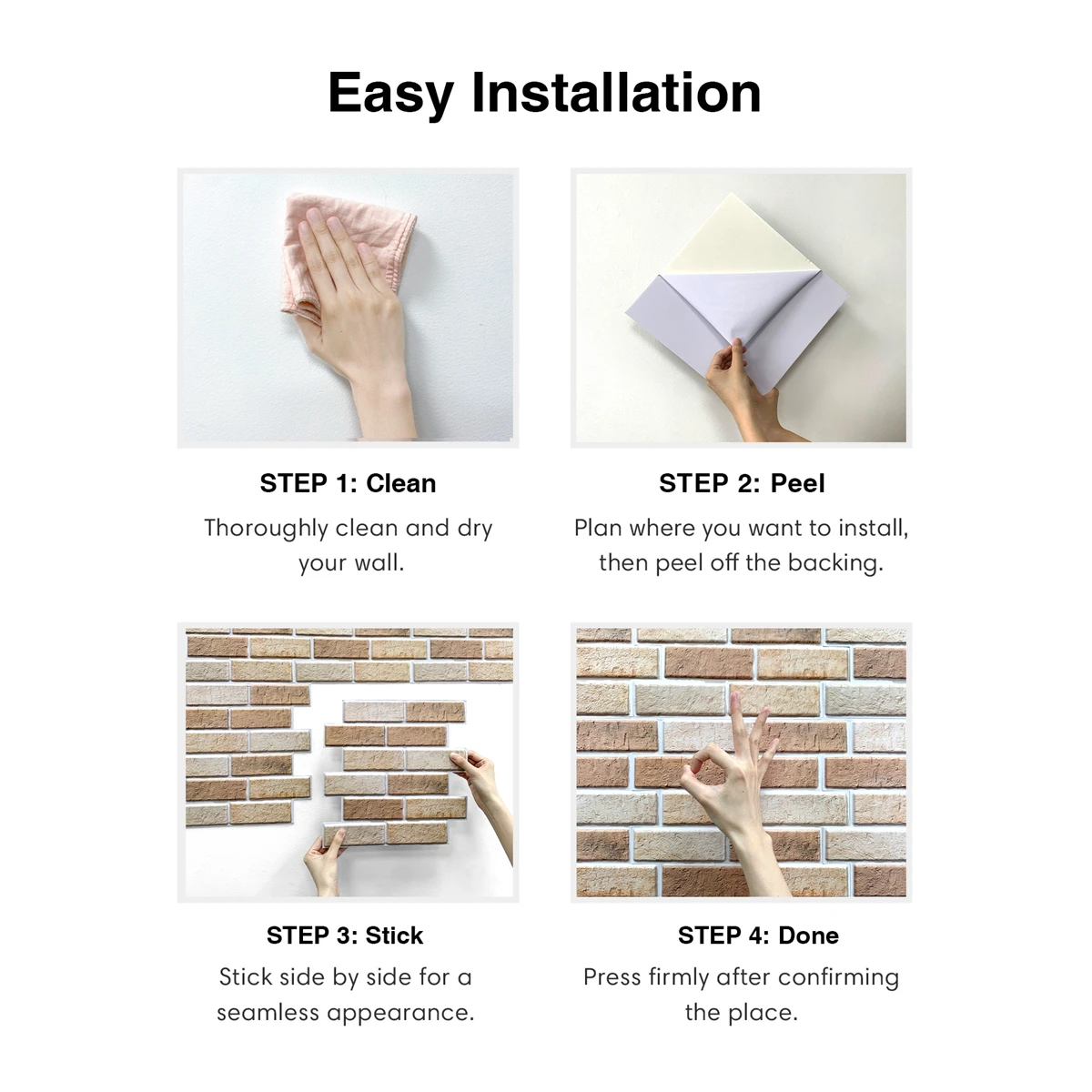 Easy Installation

STEP 1: Clean

Thoroughly clean and dry your wall.

STEP 2: Peel

Plan where you want to install, then peel off the backing.

STEP 3: Stick

Stick side by side for a seamless appearance.

STEP 4: Done

Press firmly after confirming the place.