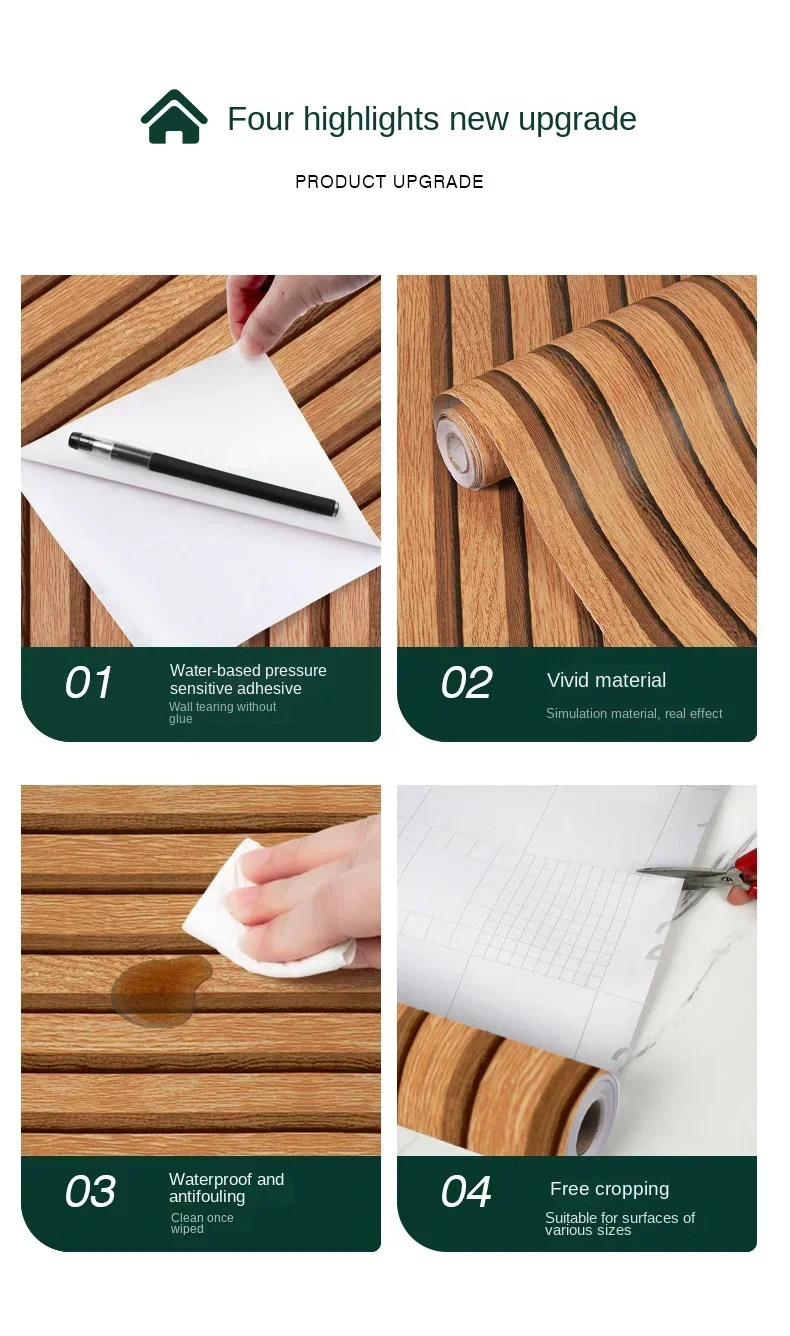 Four highlights new upgrade

PRODUCT UPGRADE

01
Water-based pressure sensitive adhesive
Wall tearing without glue

02
Vivid material
Simulation material, real effect

03
Waterproof and antifouling
Clean once wiped

04
Free cropping
Suitable for surfaces of various sizes