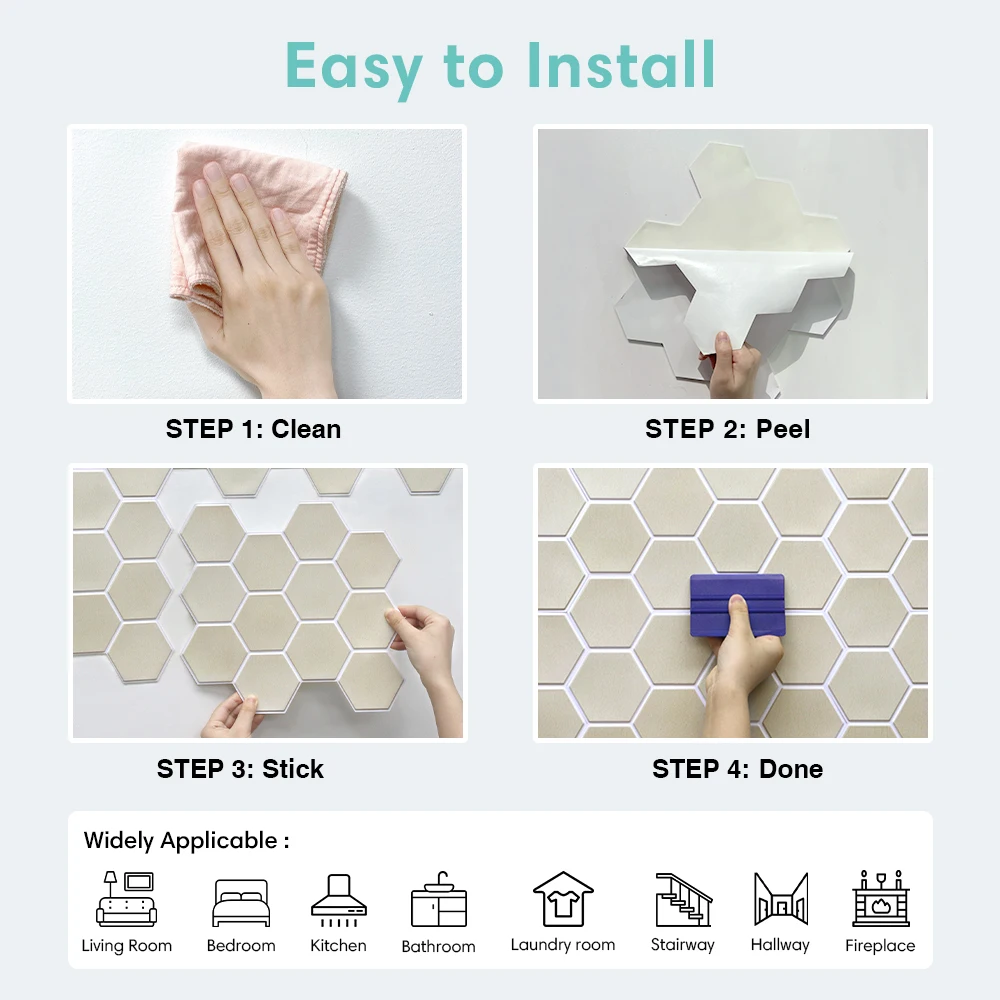 Easy to Install

STEP 1: Clean

STEP 2: Peel

STEP 3: Stick

STEP 4: Done

Widely Applicable :

Living Room
Bedroom
Kitchen
Bathroom
Laundry room
Stairway
Hallway
Fireplace