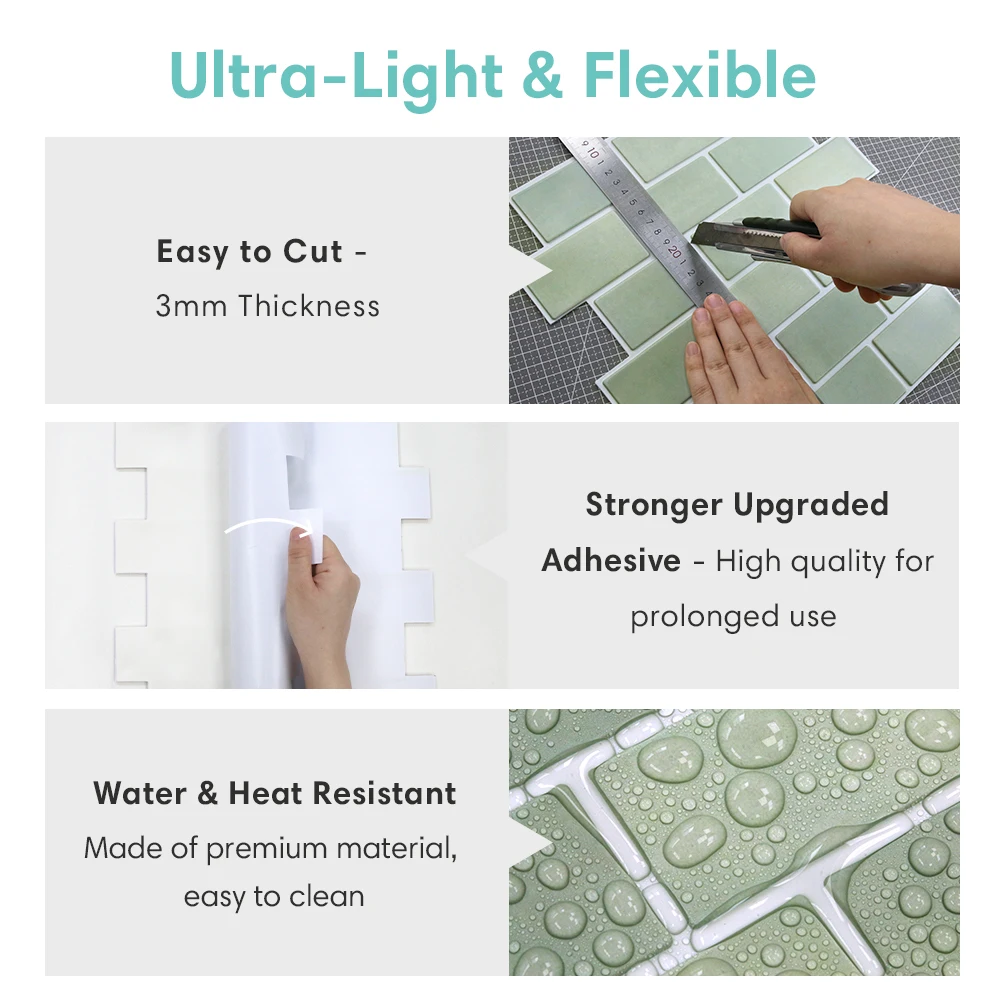 Ultra-Light & Flexible

Easy to Cut - 3mm Thickness

Stronger Upgraded Adhesive - High quality for prolonged use

Water & Heat Resistant Made of premium material, easy to clean