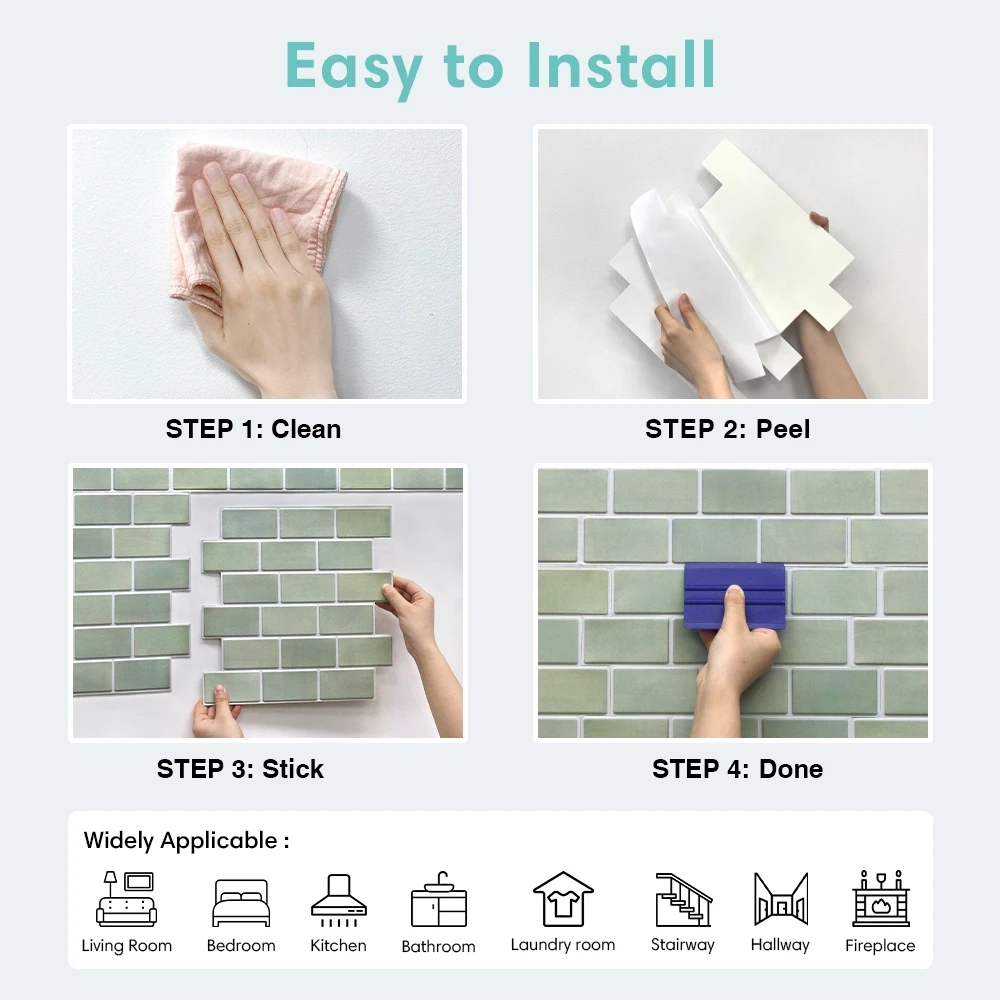 Easy to Install

STEP 1: Clean

STEP 2: Peel

STEP 3: Stick

STEP 4: Done

Widely Applicable :

Living Room
Bedroom
Kitchen
Bathroom
Laundry room
Stairway
Hallway
Fireplace