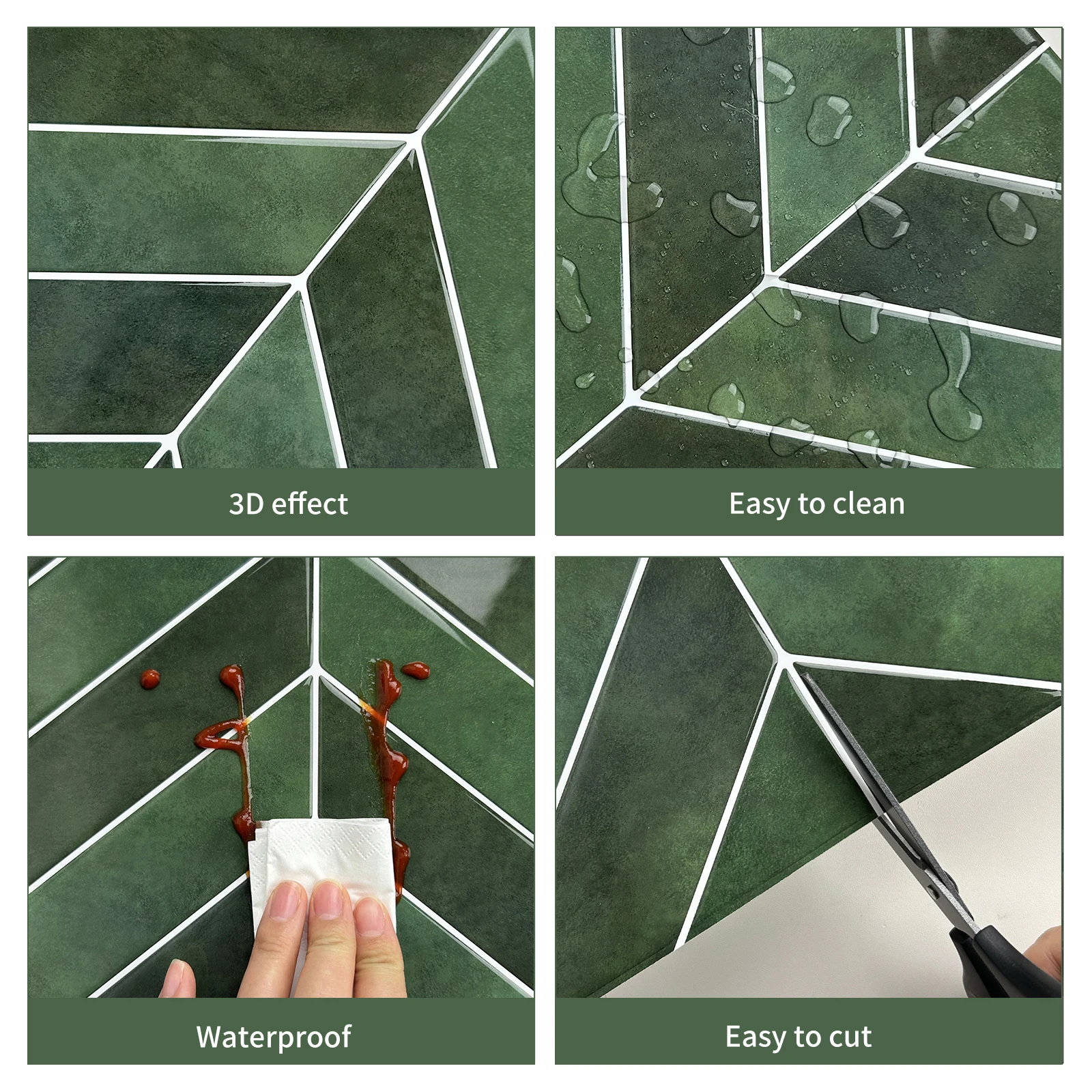 3D effect

Easy to clean

Waterproof

Easy to cut