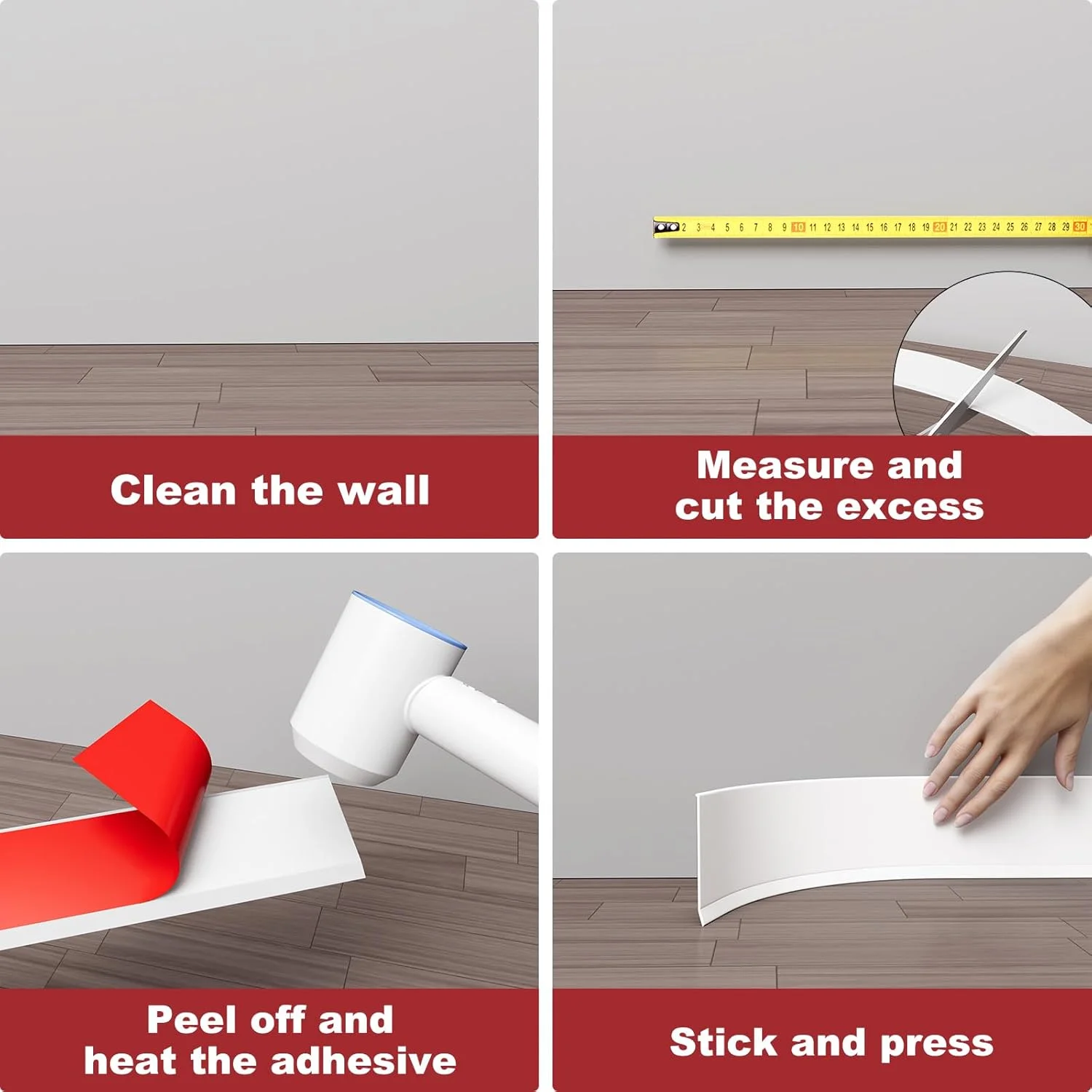 Clean the wall

2 3 4 5 6 7 8 9 10 11 12 13 14 15 16 17 18 19 20 21 22 23 24 25 26 27 28 29 30

Measure and cut the excess

Peel off and heat the adhesive

Stick and press